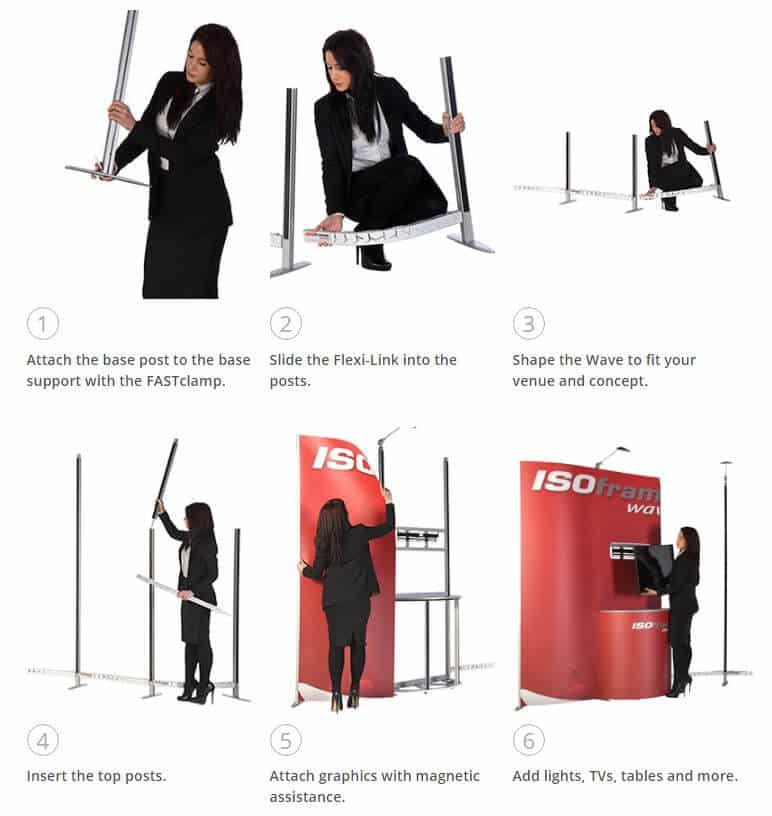 1

Attach the base post to the base support with the FASTclamp.

2

Slide the Flexi-Link into the posts.

3

Shape the Wave to fit your venue and concept.

ISO

ISOfram wav

ISO

4

Insert the top posts.

5

Attach graphics with magnetic assistance.

6

Add lights, TVs, tables and more.