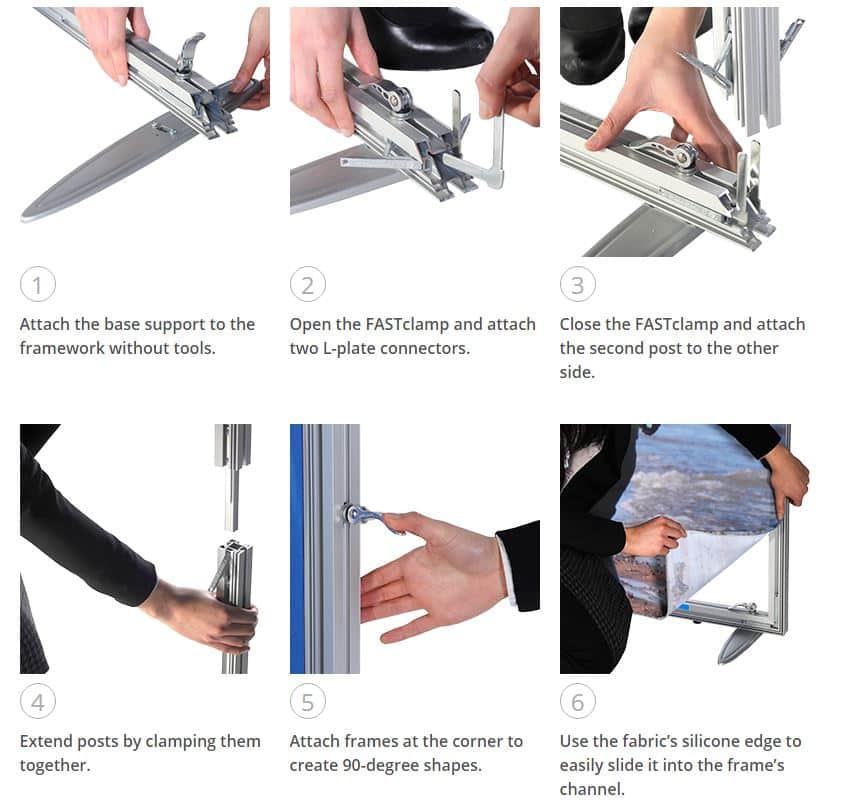 1

Attach the base support to the framework without tools.

2

Open the FASTclamp and attach two L-plate connectors.

3

Close the FASTclamp and attach the second post to the other side.

4

Extend posts by clamping them together.

5

Attach frames at the corner to create 90-degree shapes.

6

Use the fabric's silicone edge to easily slide it into the frame's channel.